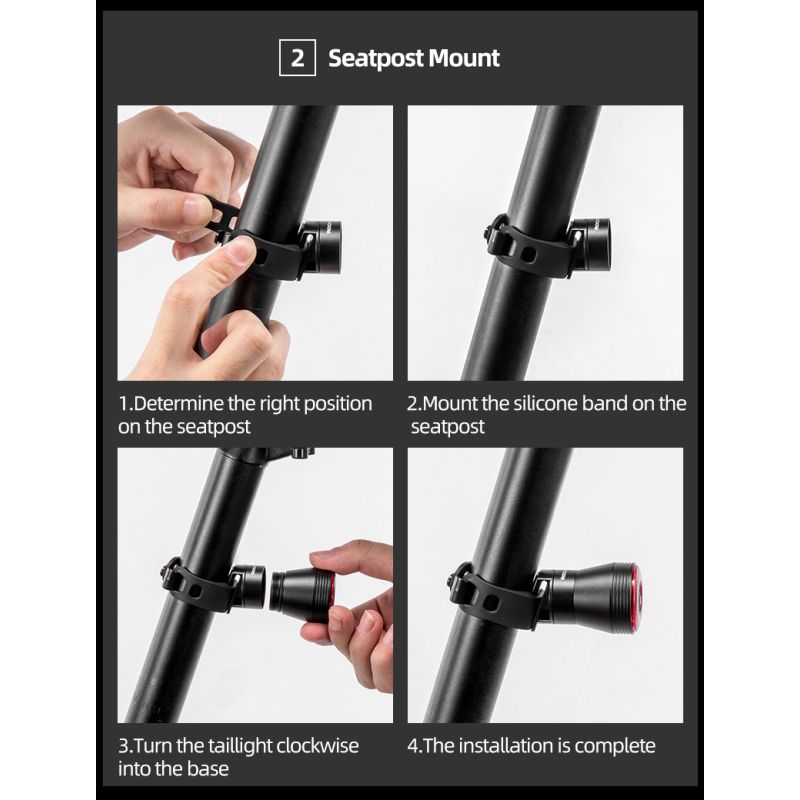 2 Seatpost Mount

1.Determine the right position on the seatpost

2.Mount the silicone band on the seatpost

3.Turn the taillight clockwise into the base

4.The installation is complete