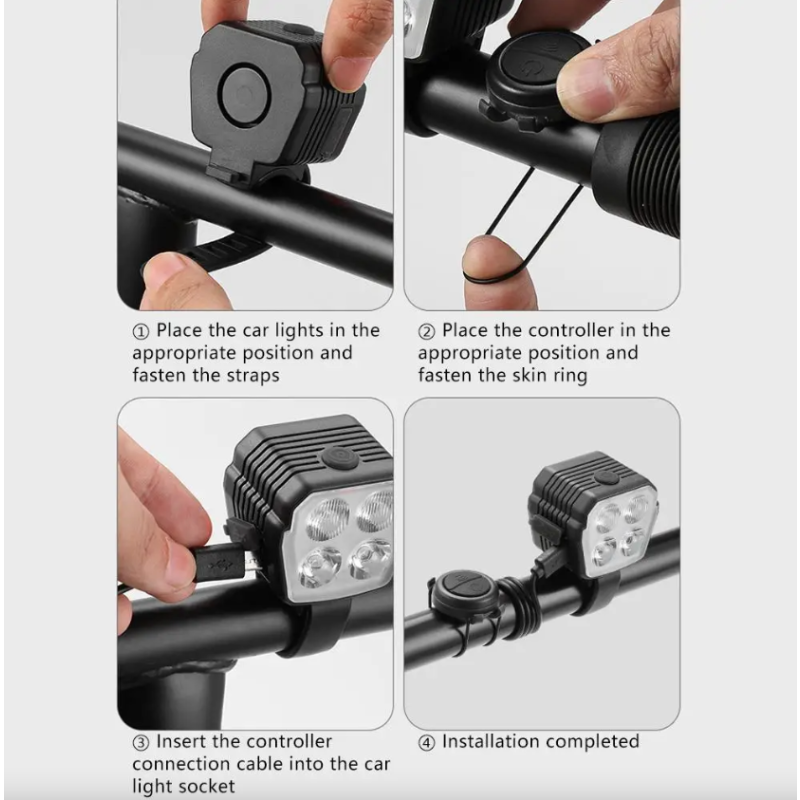 ① Place the car lights in the appropriate position and fasten the straps

② Place the controller in the appropriate position and fasten the skin ring

③ Insert the controller connection cable into the car light socket

④ Installation completed